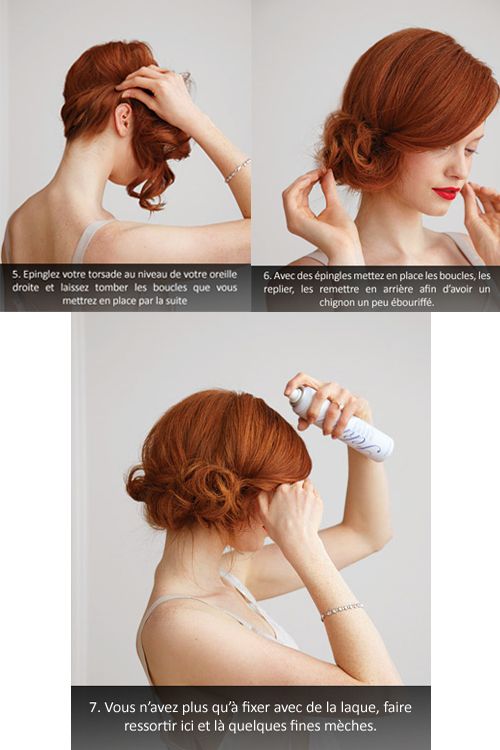 5. Epinglez votre torsade au niveau de votre oreille droite et laissez tomber les boucles que vous mettrez en place par la suite

6. Avec des épingles mettez en place les boucles, les replier, les remettre en arrière afin d'avoir un chignon un peu ébouriffé.

7. Vous n'avez plus qu'à fixer avec de la laque, faire ressortir ici et là quelques fines mèches.