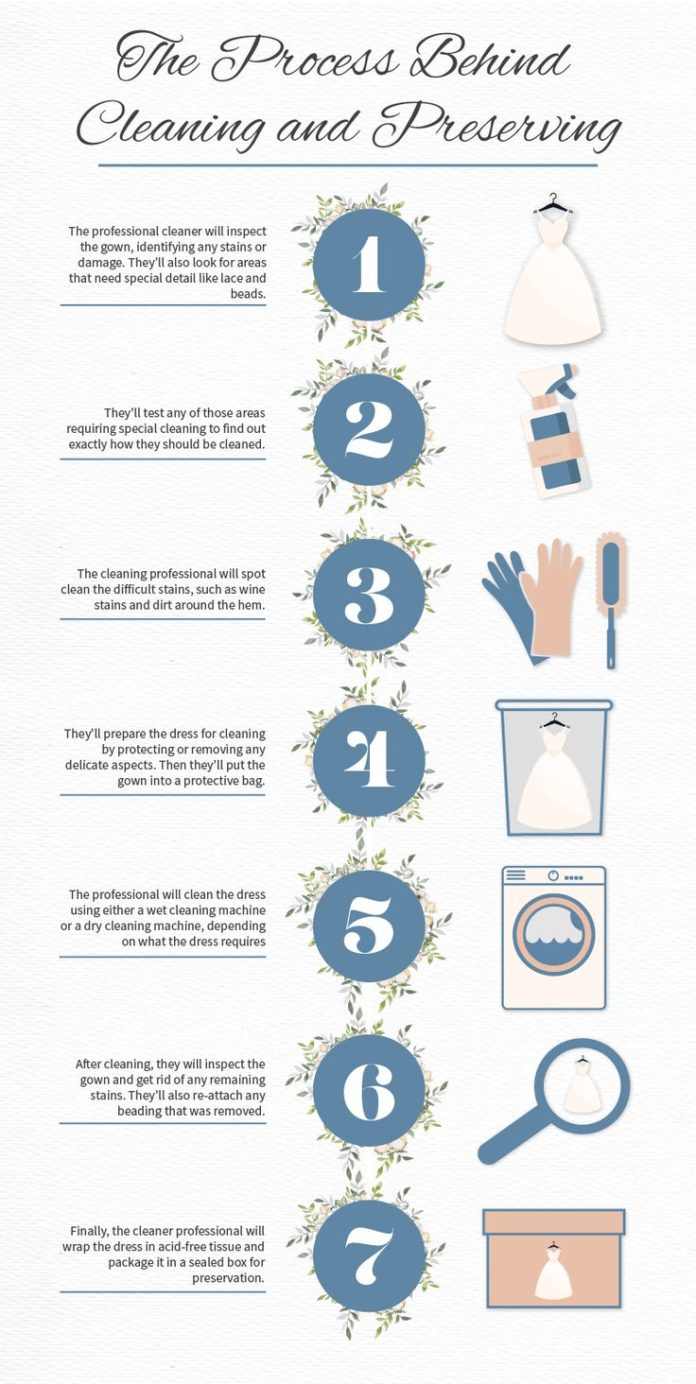 The Process Behind Cleaning and Preserving

The professional cleaner will inspect the gown, identifying any stains or damage. They'll also look for areas that need special detail like lace and beads.

1

They'll test any of those areas requiring special cleaning to find out exactly how they should be cleaned.

2

The cleaning professional will spot clean the difficult stains, such as wine stains and dirt around the hem.

3

They'll prepare the dress for cleaning by protecting or removing any delicate aspects. Then they'll put the gown into a protective bag.

4

The professional will clean the dress using either a wet cleaning machine or a dry cleaning machine, depending on what the dress requires

5

After cleaning, they will inspect the gown and get rid of any remaining stains. They'll also re-attach any beading that was removed.

6

Finally, the cleaner professional will wrap the dress in acid-free tissue and package it in a sealed box for preservation.

7